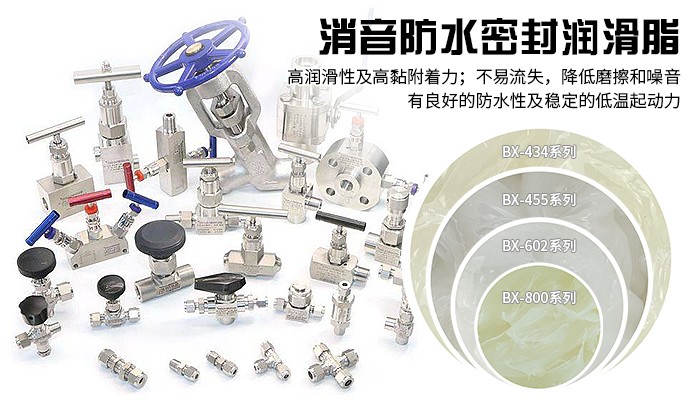 消音防水密封润滑脂

高润滑性及高黏附着力；不易流失，降低磨擦和噪音
有良好的防水性及稳定的低温起动力

BX-434系列

BX-455系列

BX-602系列

BX-800系列